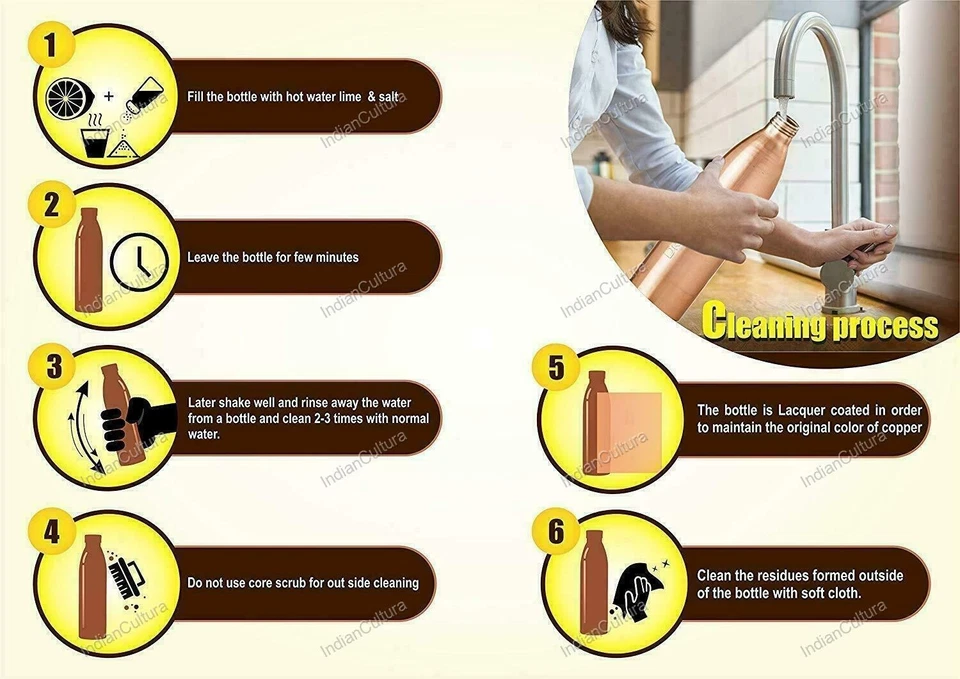 1
Fill the bottle with hot water lime & salt

2
Leave the bottle for few minutes

3
Later shake well and rinse away the water from a bottle and clean 2-3 times with normal water.

4
Do not use core scrub for out side cleaning

Cleaning process

5
The bottle is Lacquer coated in order to maintain the original color of copper

6
Clean the residues formed outside of the bottle with soft cloth.

IndianCultura